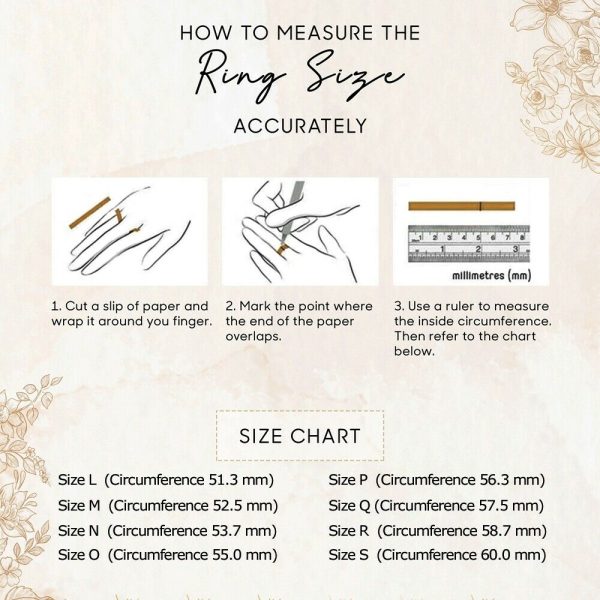 HOW TO MEASURE THE
Ring Size
ACCURATELY

1 2 3 4 5 6 7 8
1 2 3
millimetres (mm)

1. Cut a slip of paper and wrap it around you finger.

2. Mark the point where the end of the paper overlaps.

3. Use a ruler to measure the inside circumference. Then refer to the chart below.

SIZE CHART

Size L (Circumference 51.3 mm)
Size M (Circumference 52.5 mm)
Size N (Circumference 53.7 mm)
Size O (Circumference 55.0 mm)

Size P (Circumference 56.3 mm)
Size Q (Circumference 57.5 mm)
Size R (Circumference 58.7 mm)
Size S (Circumference 60.0 mm)