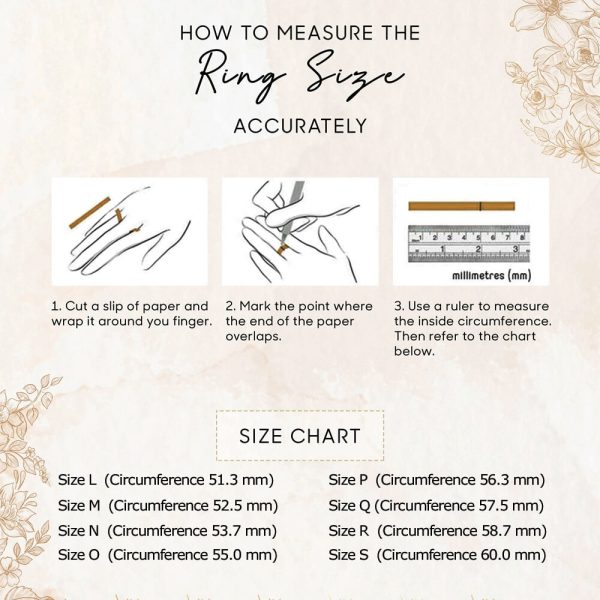 HOW TO MEASURE THE
Ring Size
ACCURATELY

1 2 3 4 5 6 7 8
1 2 3
millimetres (mm)

1. Cut a slip of paper and wrap it around you finger.

2. Mark the point where the end of the paper overlaps.

3. Use a ruler to measure the inside circumference. Then refer to the chart below.

SIZE CHART

Size L (Circumference 51.3 mm)
Size M (Circumference 52.5 mm)
Size N (Circumference 53.7 mm)
Size O (Circumference 55.0 mm)

Size P (Circumference 56.3 mm)
Size Q (Circumference 57.5 mm)
Size R (Circumference 58.7 mm)
Size S (Circumference 60.0 mm)